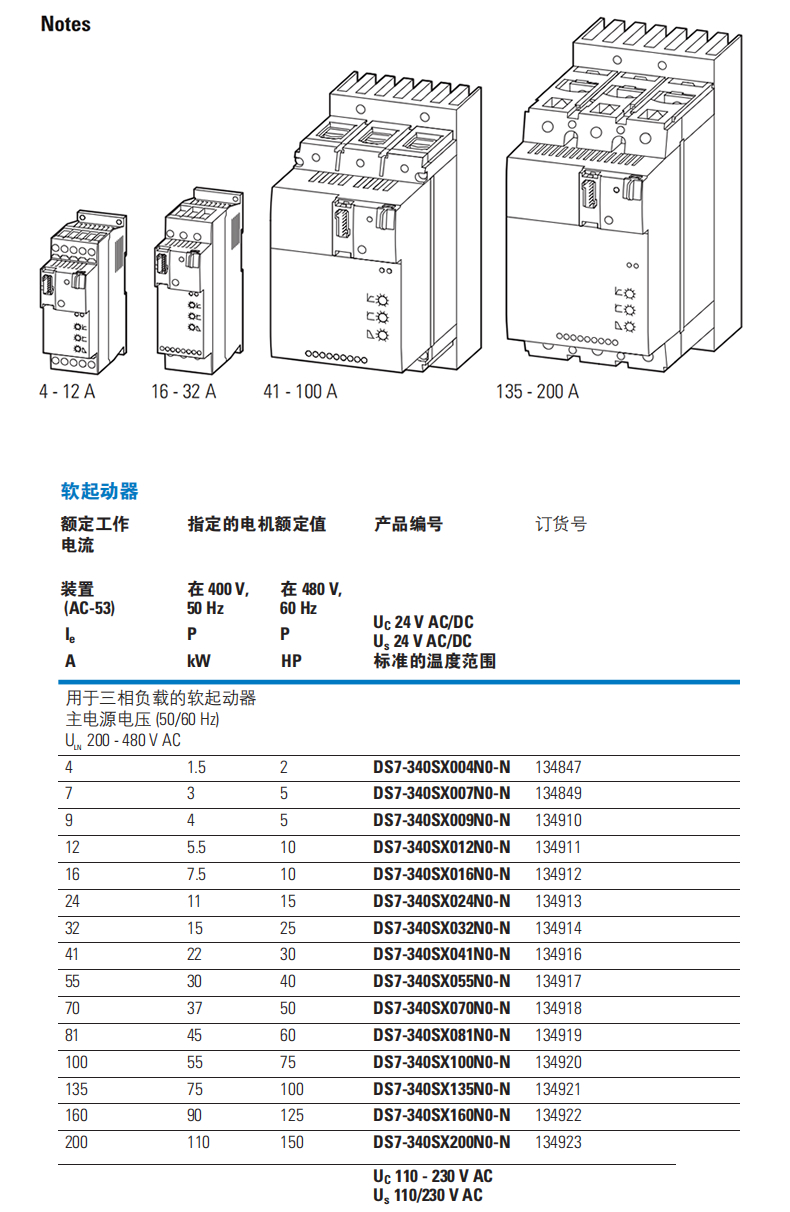 Notes

4 - 12 A

16 - 32 A

41 - 100 A

135 - 200 A

软起动器

| 额定工作电流 | 指定的电机额定值 | | 产品编号 | 订货号 |
|---|---|---|---|---|
| 装置 (AC-53) | 在 400 V, 50 Hz | 在 480 V, 60 Hz | | |
| $I_e$ | P | P | $U_C$ 24 V AC/DC $U_s$ 24 V AC/DC | |
| A | kW | HP | 标准的温度范围 | |
| 用于三相负载的软起动器 主电源电压 (50/60 Hz) $U_{LN}$ 200 - 480 V AC | | | | |
| 4 | 1.5 | 2 | DS7-340SX004N0-N | 134847 |
| 7 | 3 | 5 | DS7-340SX007N0-N | 134849 |
| 9 | 4 | 5 | DS7-340SX009N0-N | 134910 |
| 12 | 5.5 | 10 | DS7-340SX012N0-N | 134911 |
| 16 | 7.5 | 10 | DS7-340SX016N0-N | 134912 |
| 24 | 11 | 15 | DS7-340SX024N0-N | 134913 |
| 32 | 15 | 25 | DS7-340SX032N0-N | 134914 |
| 41 | 22 | 30 | DS7-340SX041N0-N | 134916 |
| 55 | 30 | 40 | DS7-340SX055N0-N | 134917 |
| 70 | 37 | 50 | DS7-340SX070N0-N | 134918 |
| 81 | 45 | 60 | DS7-340SX081N0-N | 134919 |
| 100 | 55 | 75 | DS7-340SX100N0-N | 134920 |
| 135 | 75 | 100 | DS7-340SX135N0-N | 134921 |
| 160 | 90 | 125 | DS7-340SX160N0-N | 134922 |
| 200 | 110 | 150 | DS7-340SX200N0-N | 134923 |

$U_C$ 110 - 230 V AC
$U_s$ 110/230 V AC